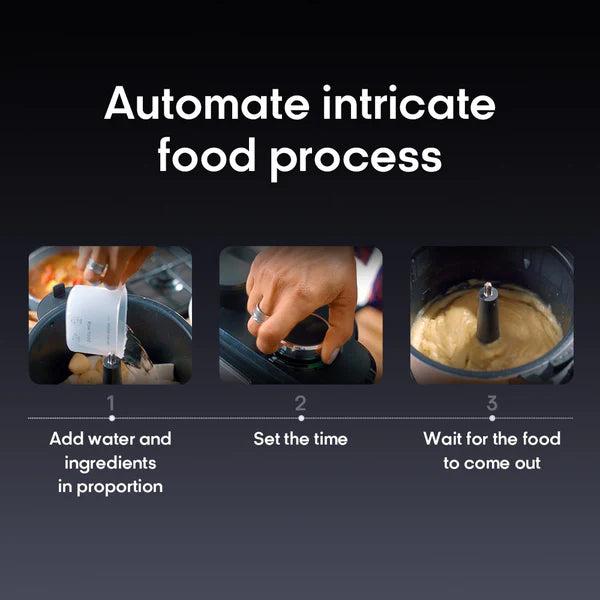 Automate intricate food process

1
Add water and ingredients in proportion

2
Set the time

3
Wait for the food to come out